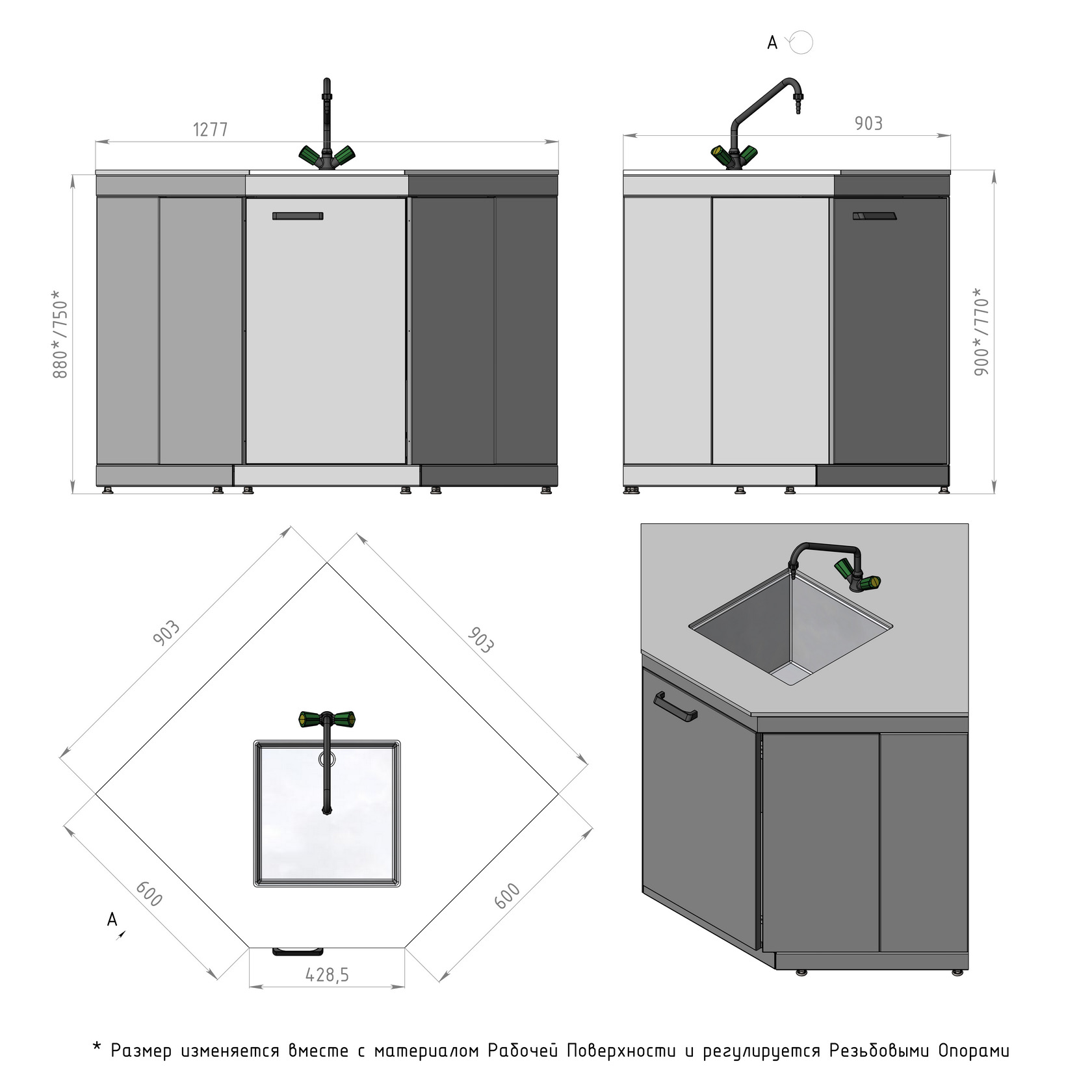 A

1277

903

880*/750*

900*/770*

903

903

600

600

A

428,5

* Размер изменяется вместе с материалом Рабочей Поверхности и регулируется Резьбовыми Опорами